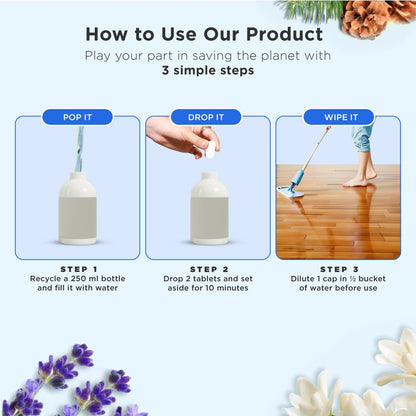 How to Use Our Product

Play your part in saving the planet with **3 simple steps**

POP IT

STEP 1
Recycle a 250 ml bottle and fill it with water

DROP IT

STEP 2
Drop 2 tablets and set aside for 10 minutes

WIPE IT

STEP 3
Dilute 1 cap in ½ bucket of water before use